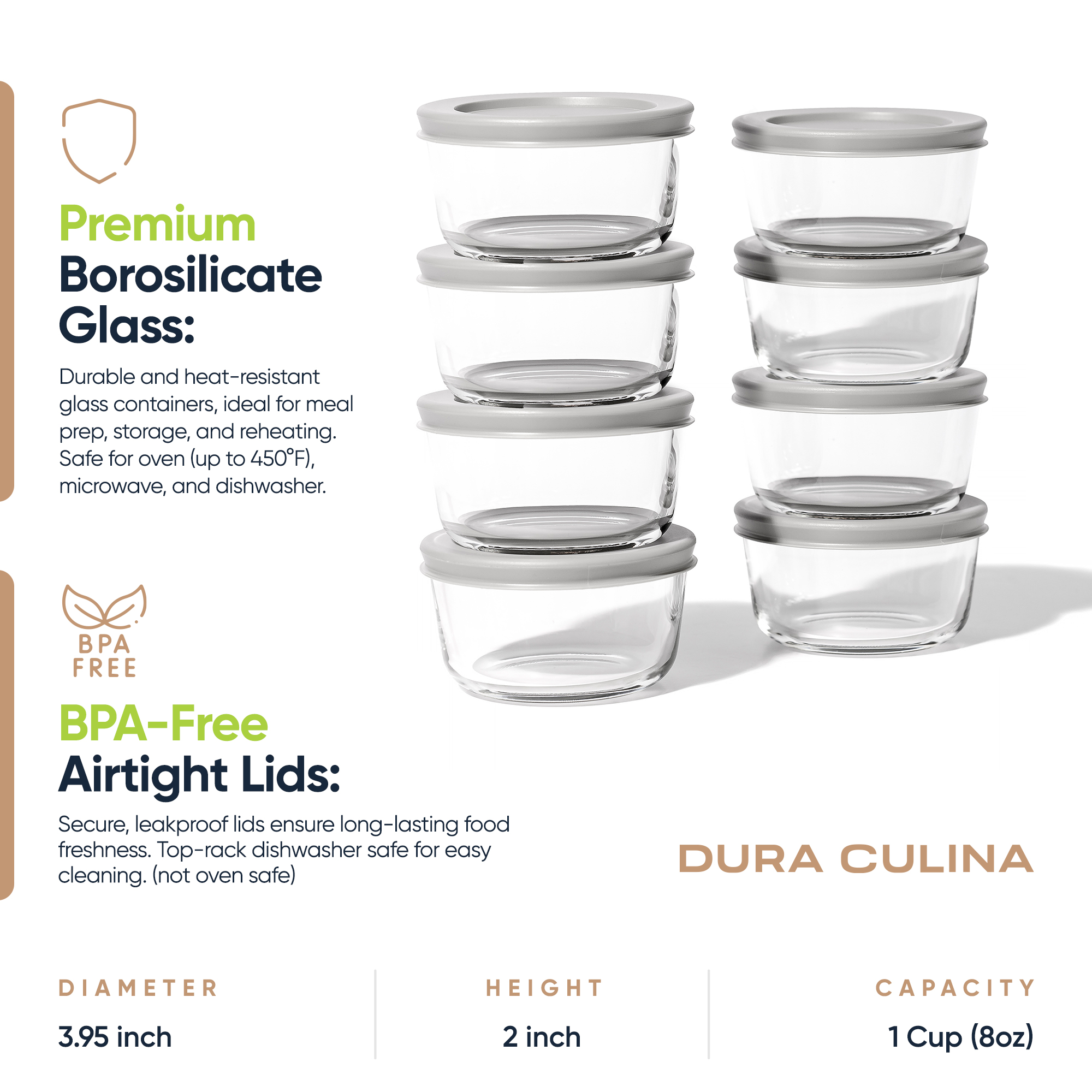 Premium Borosilicate Glass:

Durable and heat-resistant glass containers, ideal for meal prep, storage, and reheating. Safe for oven (up to 450°F), microwave, and dishwasher.

BPA FREE

BPA-Free Airtight Lids:

Secure, leakproof lids ensure long-lasting food freshness. Top-rack dishwasher safe for easy cleaning. (not oven safe)

DURA CULINA

| DIAMETER | HEIGHT | CAPACITY |
|---|---|---|
| 3.95 inch | 2 inch | 1 Cup (8oz) |